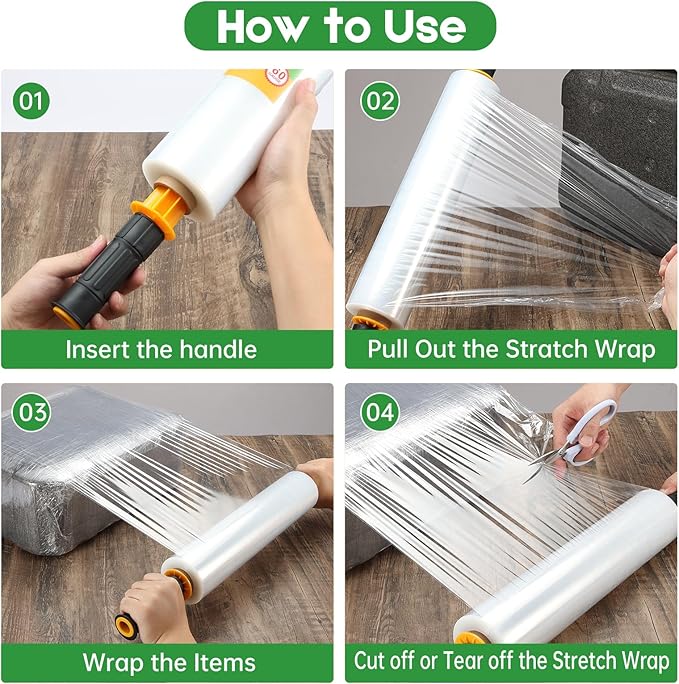 How to Use

01

Insert the handle

02

Pull Out the Stratch Wrap

03

Wrap the Items

04

Cut off or Tear off the Stretch Wrap