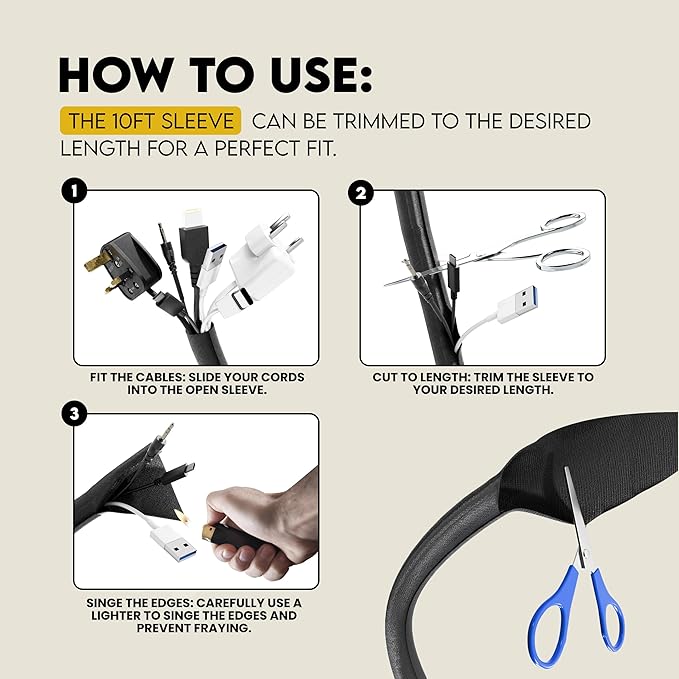 HOW TO USE:

THE 10FT SLEEVE CAN BE TRIMMED TO THE DESIRED LENGTH FOR A PERFECT FIT.

1

FIT THE CABLES: SLIDE YOUR CORDS INTO THE OPEN SLEEVE.

2

CUT TO LENGTH: TRIM THE SLEEVE TO YOUR DESIRED LENGTH.

3

SINGE THE EDGES: CAREFULLY USE A LIGHTER TO SINGE THE EDGES AND PREVENT FRAYING.