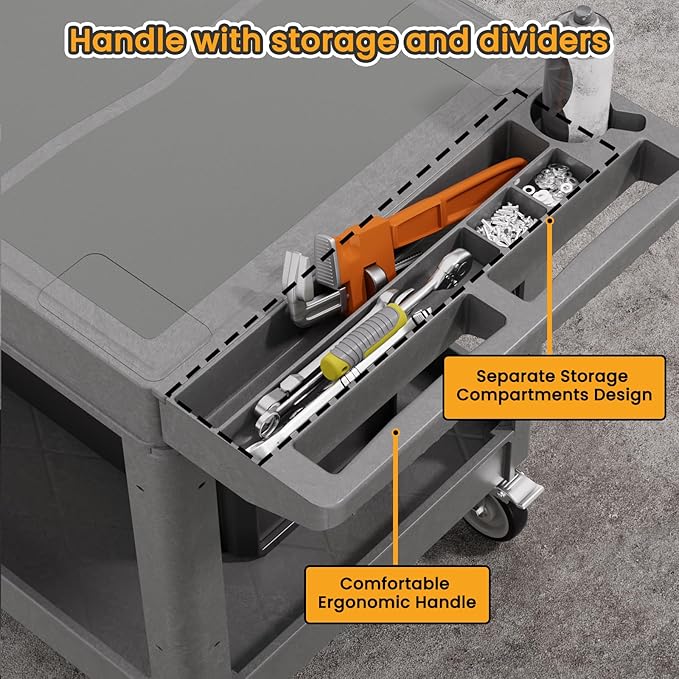 Handle with storage and dividers

Separate Storage Compartments Design

Comfortable Ergonomic Handle