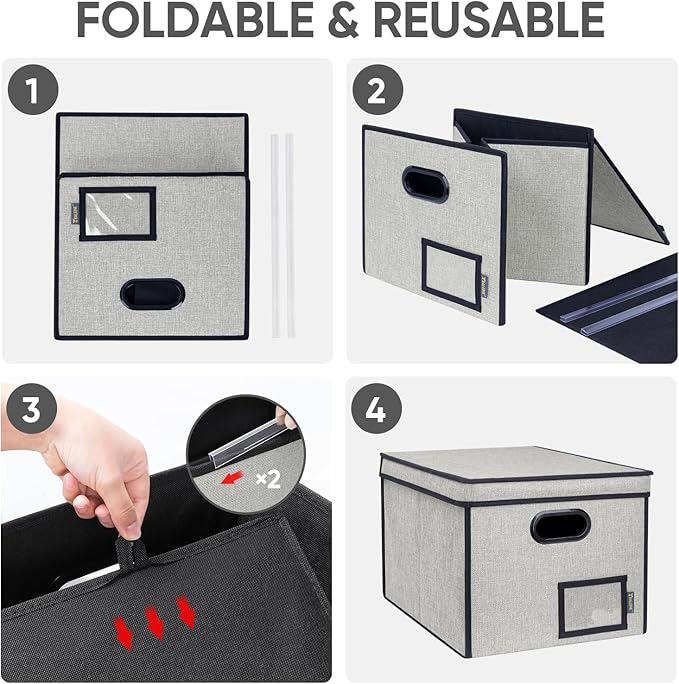 FOLDABLE & REUSABLE

1

2

3

×2

4