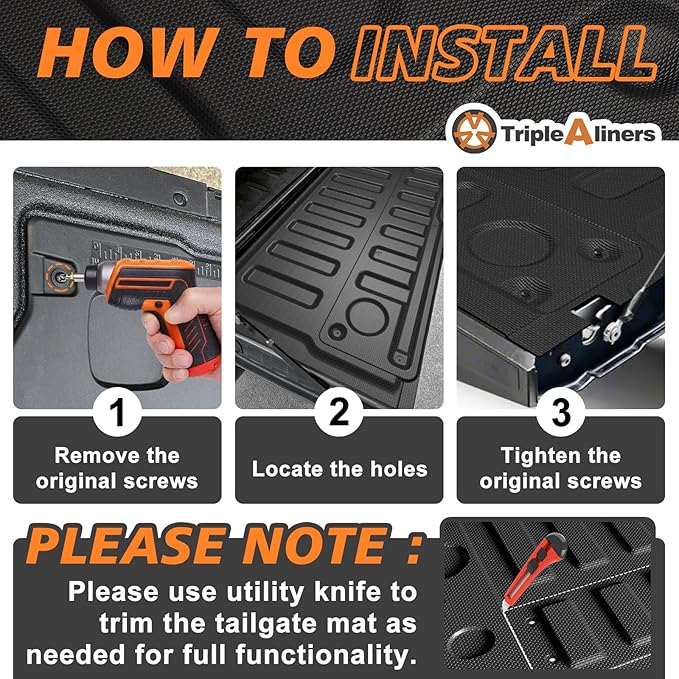 HOW TO INSTALL

TripleAliners

1
Remove the original screws

2
Locate the holes

3
Tighten the original screws

PLEASE NOTE :
Please use utility knife to trim the tailgate mat as needed for full functionality.