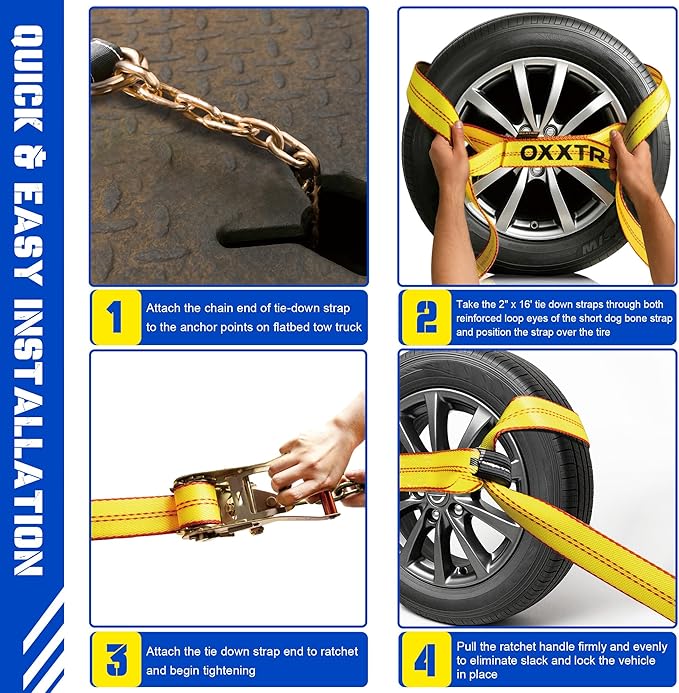 QUICK & EASY INSTALLATION

OXXTR

1 Attach the chain end of tie-down strap to the anchor points on flatbed tow truck

2 Take the 2" x 16' tie down straps through both reinforced loop eyes of the short dog bone strap and position the strap over the tire

3 Attach the tie down strap end to ratchet and begin tightening

4 Pull the ratchet handle firmly and evenly to eliminate slack and lock the vehicle in place