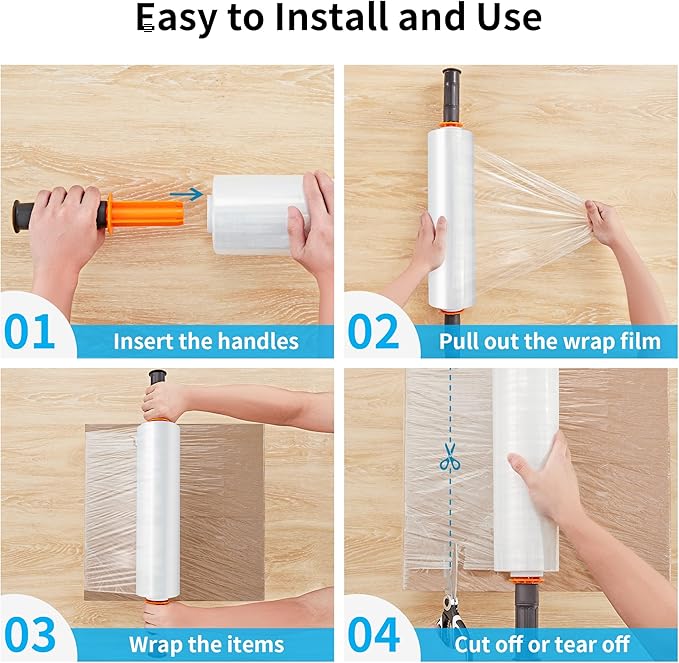 Easy to Install and Use

01 Insert the handles

02 Pull out the wrap film

03 Wrap the items

04 Cut off or tear off