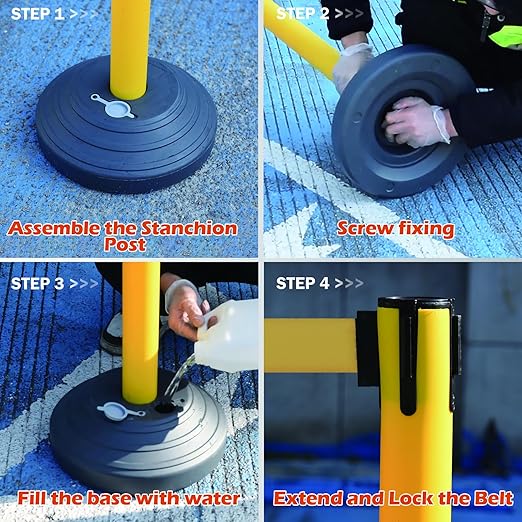 STEP 1 >>>

Assemble the Stanchion Post

STEP 2 >>>

Screw fixing

STEP 3 >>>

Fill the base with water

STEP 4 >>>

Extend and Lock the Belt