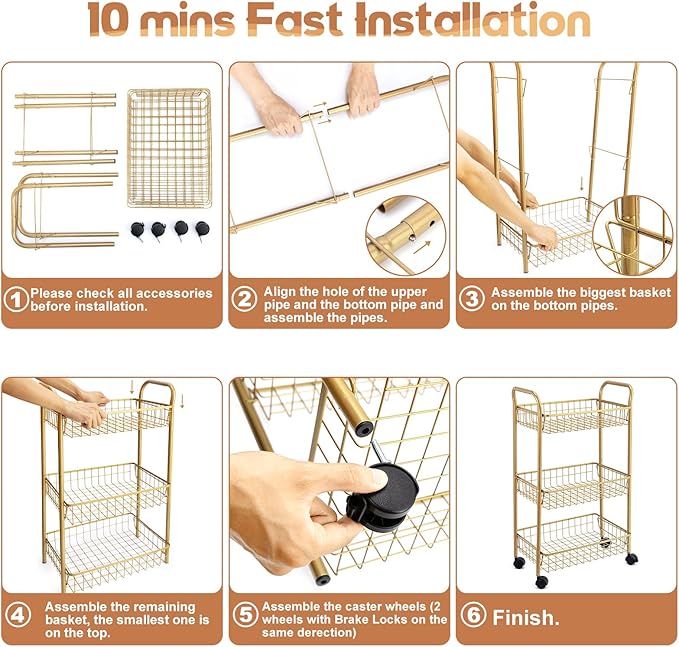 10 mins Fast Installation

1 Please check all accessories before installation.

2 Align the hole of the upper pipe and the bottom pipe and assemble the pipes.

3 Assemble the biggest basket on the bottom pipes.

4 Assemble the remaining basket, the smallest one is on the top.

5 Assemble the caster wheels (2 wheels with Brake Locks on the same derection)

6 Finish.