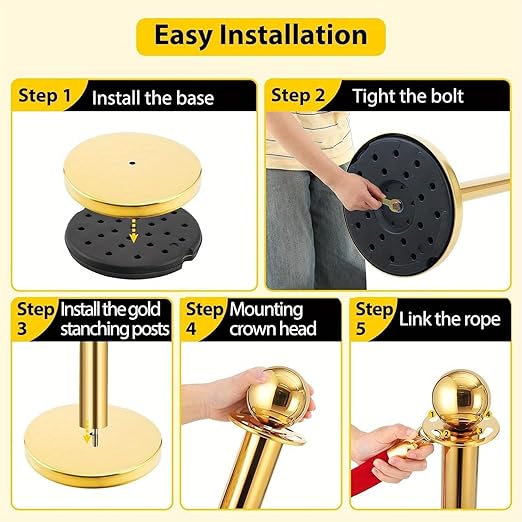 Easy Installation

Step 1 Install the base

Step 2 Tight the bolt

Step 3 Install the gold stanching posts

Step 4 Mounting crown head

Step 5 Link the rope

1 2 3 4