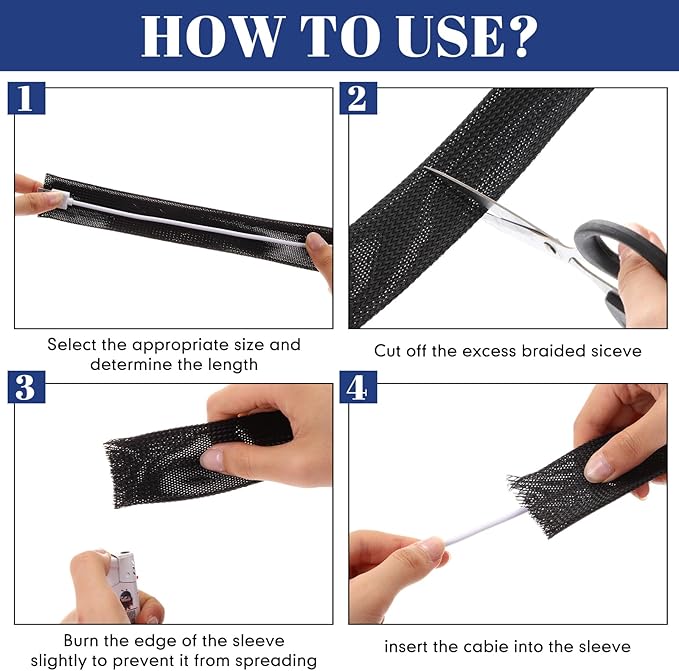 HOW TO USE?

1

Select the appropriate size and determine the length

2

Cut off the excess braided siceve

3

Burn the edge of the sleeve slightly to prevent it from spreading

4

insert the cabie into the sleeve