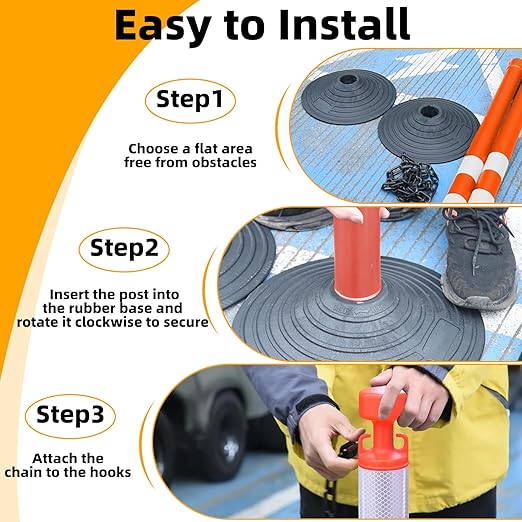 Easy to Install

Step1

Choose a flat area free from obstacles

Step2

Insert the post into the rubber base and rotate it clockwise to secure

Step3

Attach the chain to the hooks