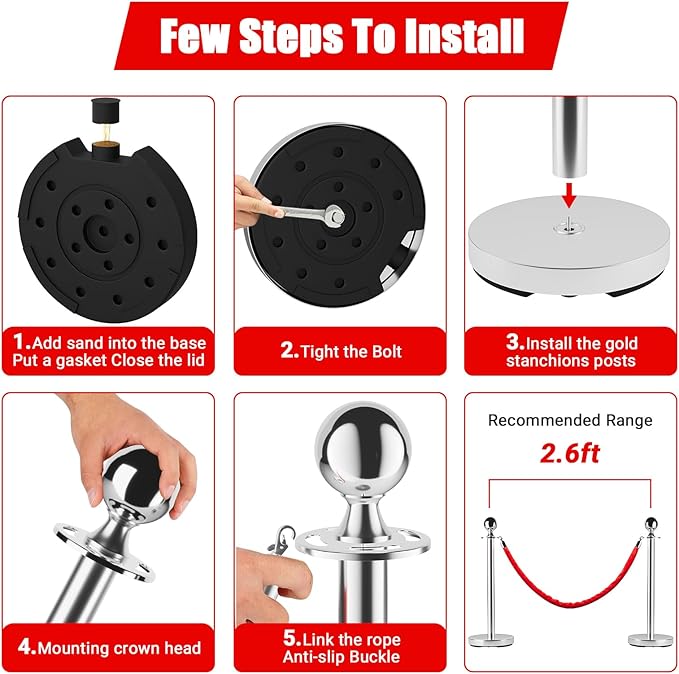 Few Steps To Install

1.Add sand into the base Put a gasket Close the lid

2.Tight the Bolt

3.Install the gold stanchions posts

4.Mounting crown head

5.Link the rope Anti-slip Buckle

Recommended Range

2.6ft