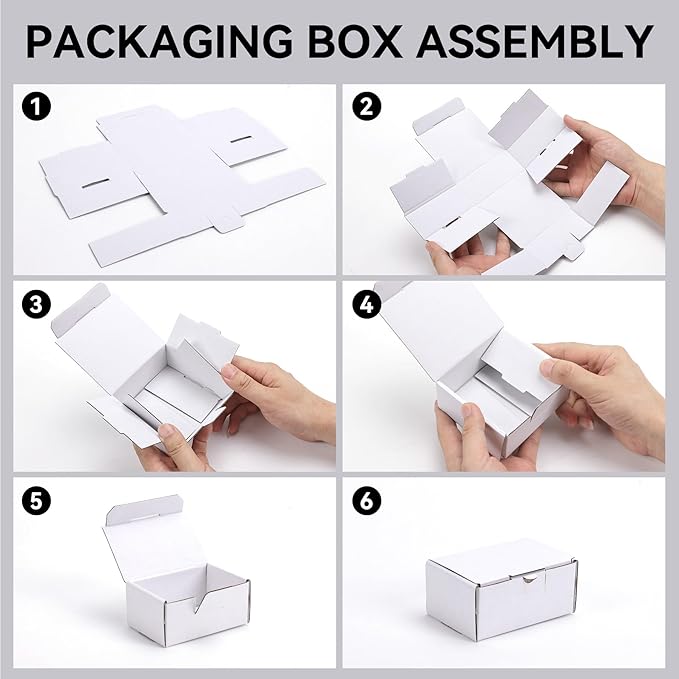 PACKAGING BOX ASSEMBLY

1

2

3

4

5

6