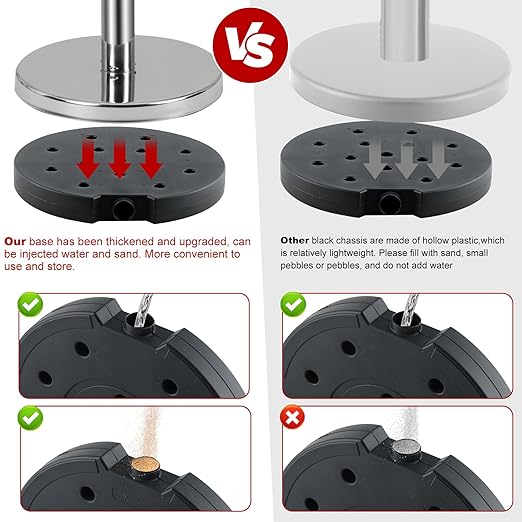 VS

Our base has been thickened and upgraded, can be injected water and sand. More convenient to use and store.

Other black chassis are made of hollow plastic,which is relatively lightweight. Please fill with sand, small pebbles or pebbles, and do not add water