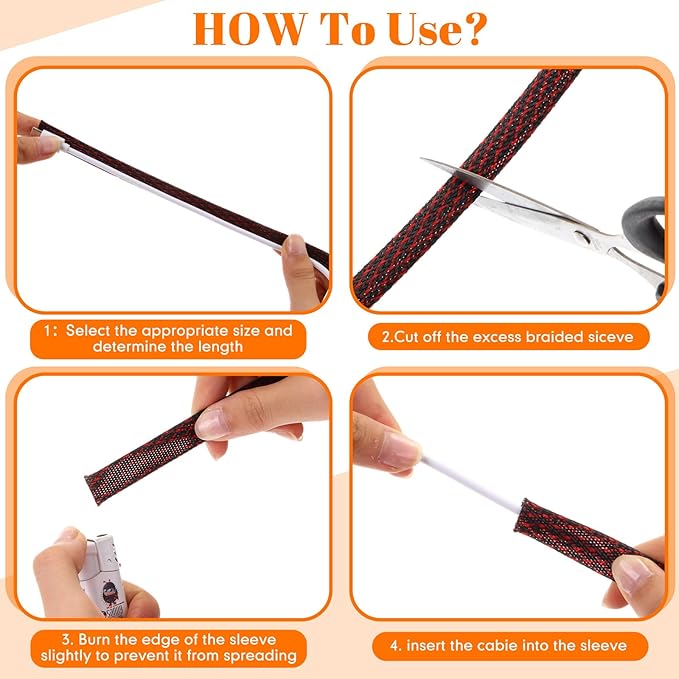 HOW To Use?

1: Select the appropriate size and determine the length

2.Cut off the excess braided siceve

3. Burn the edge of the sleeve slightly to prevent it from spreading

4. insert the cabie into the sleeve