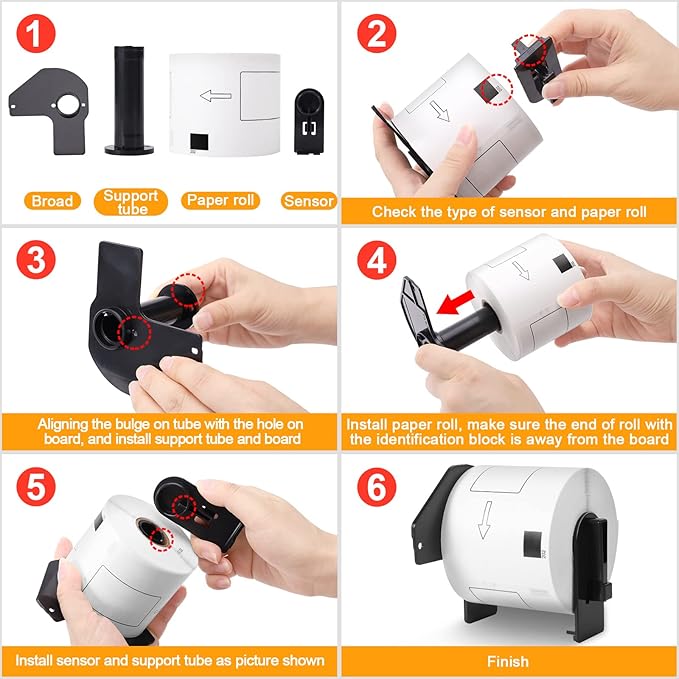 1

Broad

Support tube

Paper roll

Sensor

2

Check the type of sensor and paper roll

3

Aligning the bulge on tube with the hole on board, and install support tube and board

4

Install paper roll, make sure the end of roll with the identification block is away from the board

5

Install sensor and support tube as picture shown

6

Finish