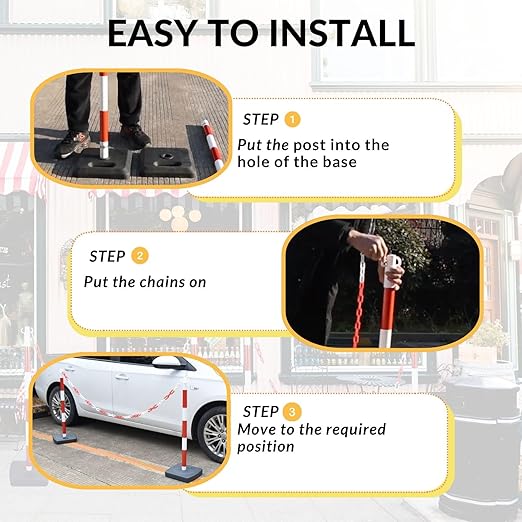 EASY TO INSTALL

STEP 1
Put the post into the hole of the base

STEP 2
Put the chains on

STEP 3
Move to the required position