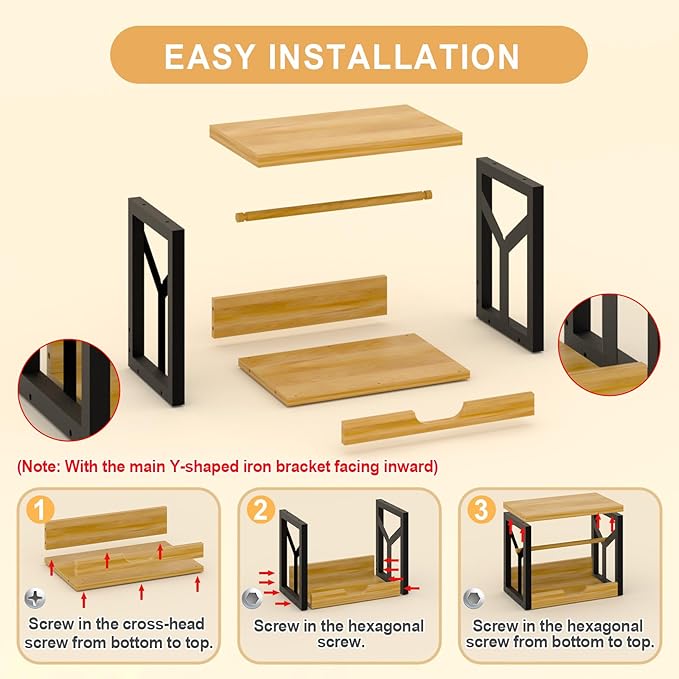 EASY INSTALLATION

(Note: With the main Y-shaped iron bracket facing inward)

1
Screw in the cross-head screw from bottom to top.

2
Screw in the hexagonal screw.

3
Screw in the hexagonal screw from bottom to top.