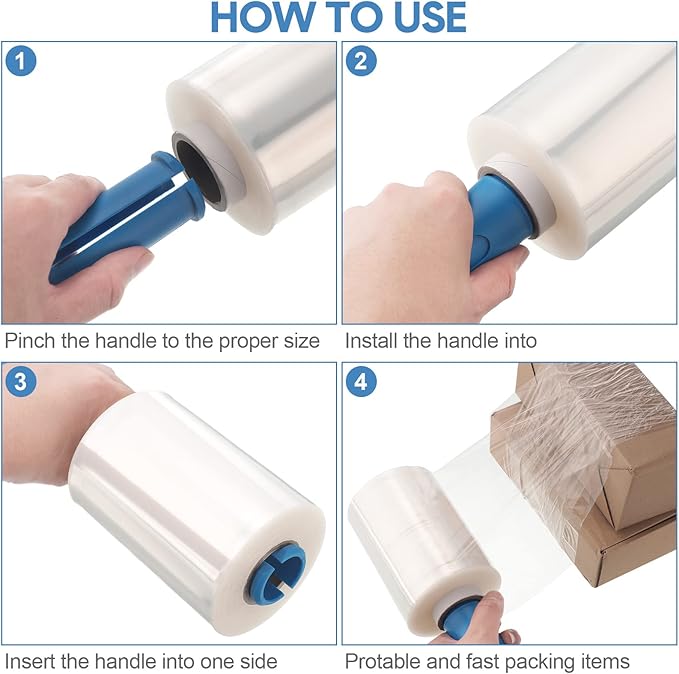 HOW TO USE

1

Pinch the handle to the proper size

2

Install the handle into

3

Insert the handle into one side

4

Protable and fast packing items