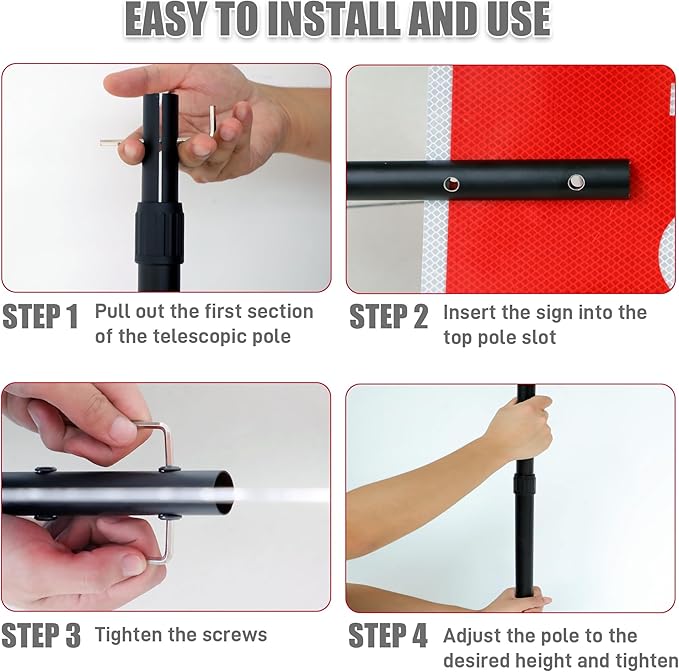 EASY TO INSTALL AND USE

STEP 1 Pull out the first section of the telescopic pole

STEP 2 Insert the sign into the top pole slot

STEP 3 Tighten the screws

STEP 4 Adjust the pole to the desired height and tighten