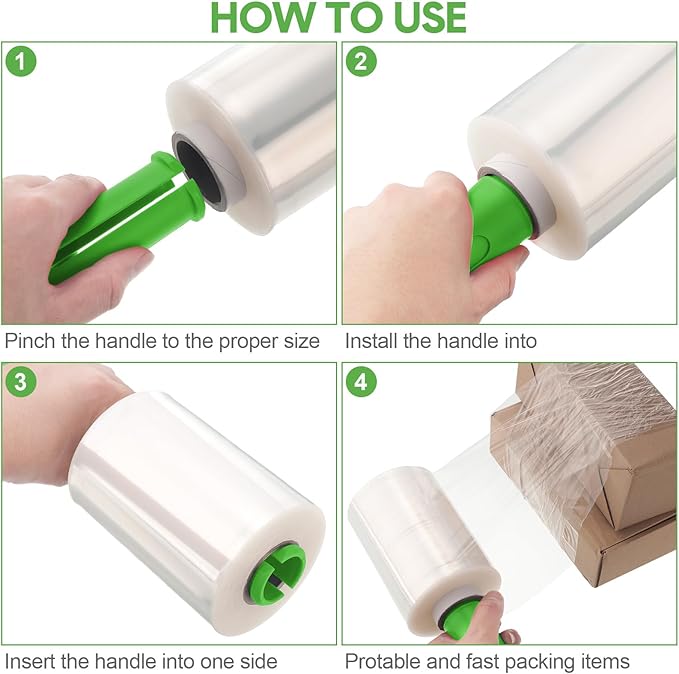 HOW TO USE

1

Pinch the handle to the proper size

2

Install the handle into

3

Insert the handle into one side

4

Protable and fast packing items