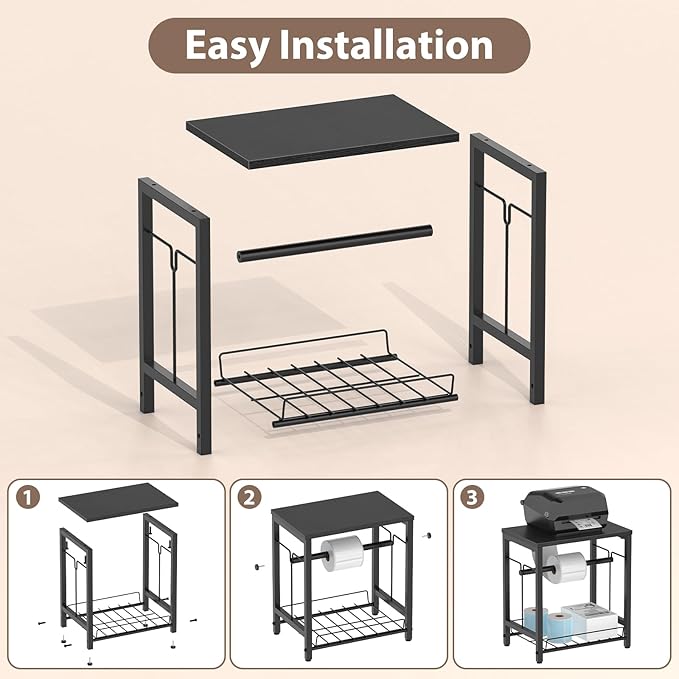 Easy Installation

1

2

3