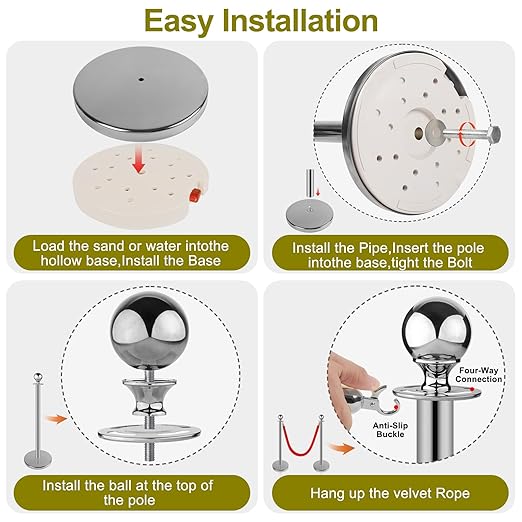 Easy Installation

Load the sand or water intothe hollow base,Install the Base

Install the Pipe,Insert the pole intothe base,tight the Bolt

Install the ball at the top of the pole

Four-Way Connection

Anti-Slip Buckle

Hang up the velvet Rope