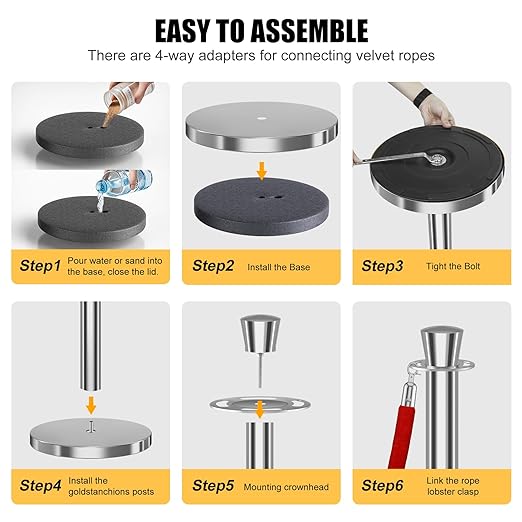 EASY TO ASSEMBLE
There are 4-way adapters for connecting velvet ropes

Step1 Pour water or sand into the base, close the lid.

Step2 Install the Base

Step3 Tight the Bolt

Step4 Install the goldstanchions posts

Step5 Mounting crownhead

Step6 Link the rope lobster clasp