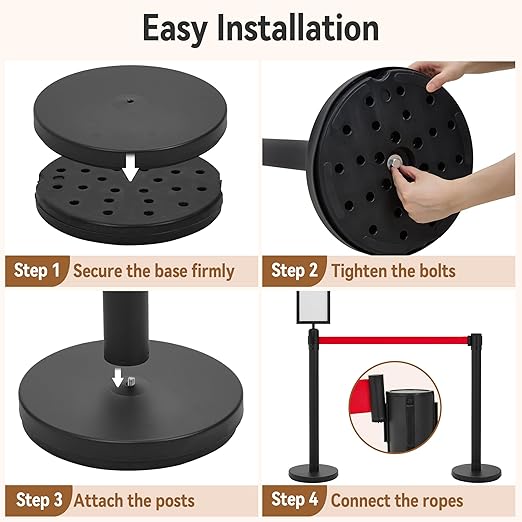 Easy Installation

Step 1 Secure the base firmly

Step 2 Tighten the bolts

Step 3 Attach the posts

Step 4 Connect the ropes