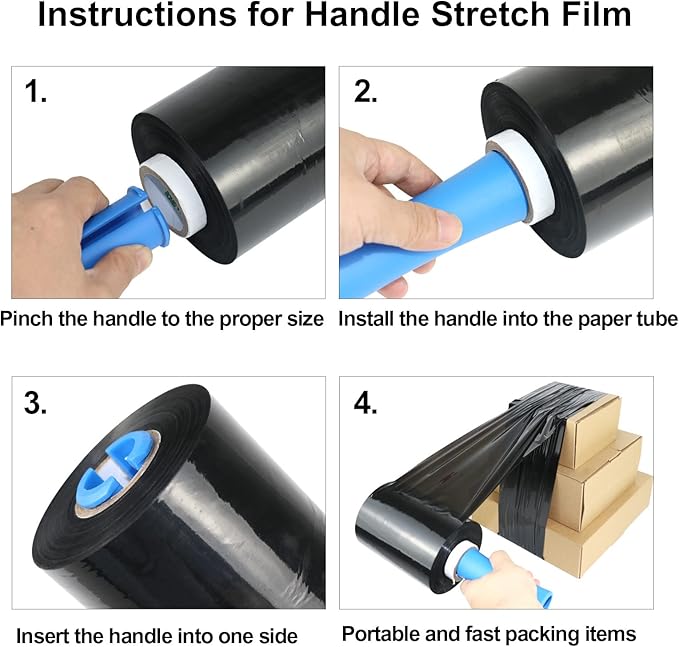 Instructions for Handle Stretch Film

1.

Pinch the handle to the proper size

2.

Install the handle into the paper tube

3.

Insert the handle into one side

4.

Portable and fast packing items