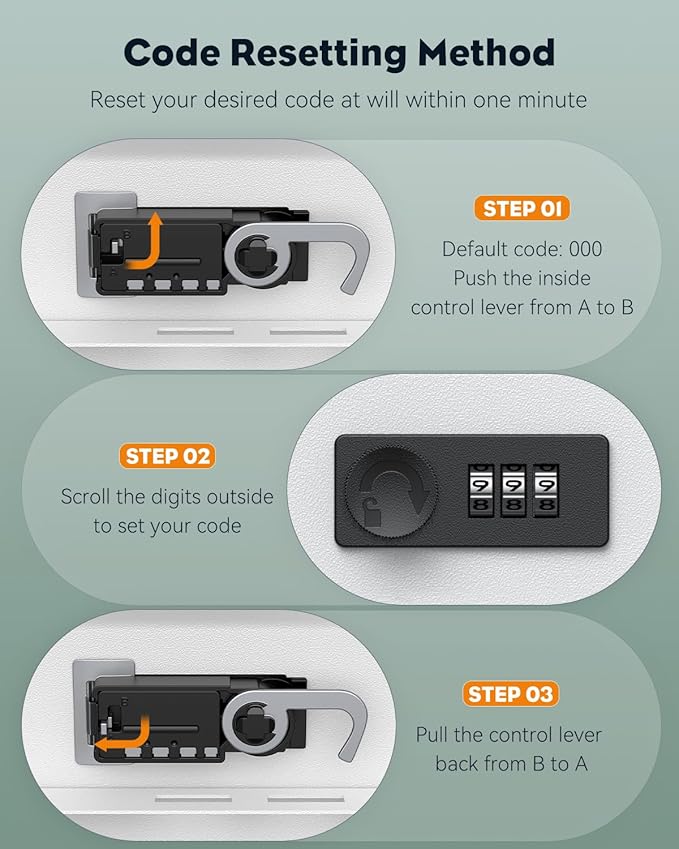 Code Resetting Method

Reset your desired code at will within one minute

STEP 01

Default code: 000
Push the inside control lever from A to B

STEP 02

Scroll the digits outside to set your code

9 9 9
8 8 8

STEP 03

Pull the control lever back from B to A