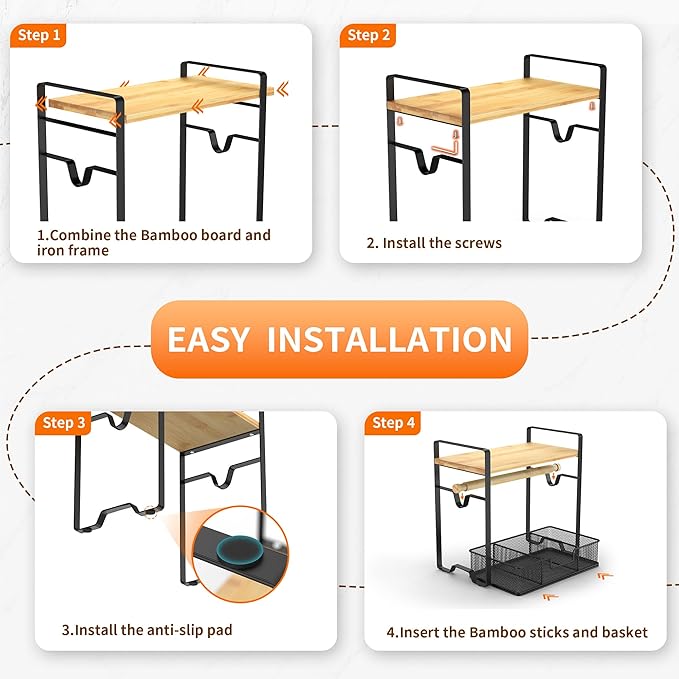 Step 1

1.Combine the Bamboo board and iron frame

Step 2

2. Install the screws

EASY INSTALLATION

Step 3

3.Install the anti-slip pad

Step 4

4.Insert the Bamboo sticks and basket