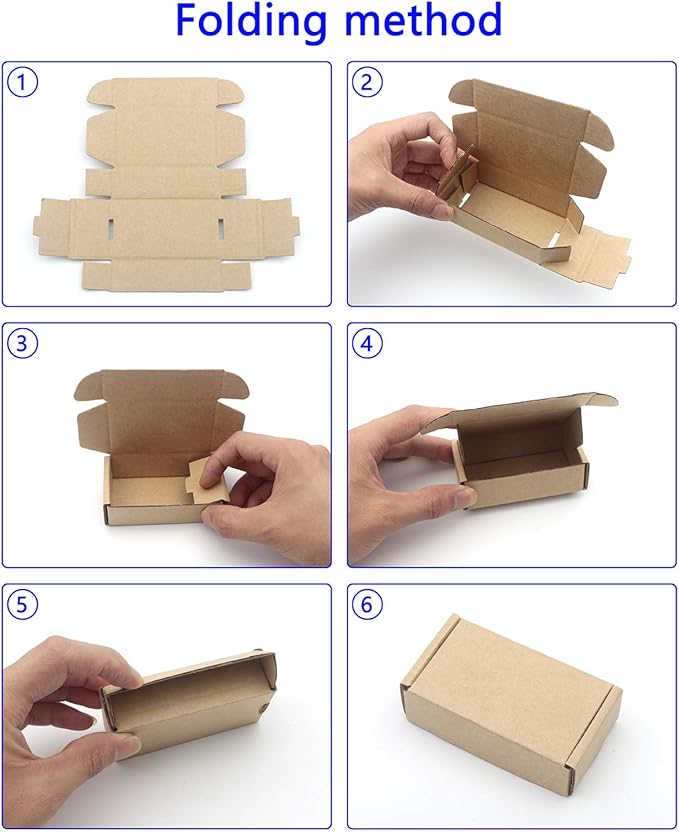 Folding method

1

2

3

4

5

6