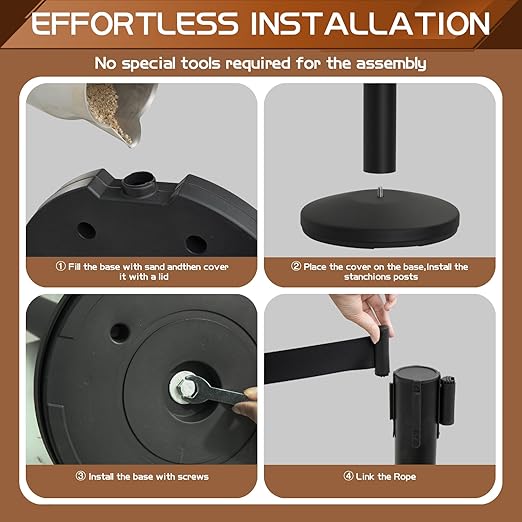 EFFORTLESS INSTALLATION

No special tools required for the assembly

① Fill the base with sand andthen cover it with a lid

② Place the cover on the base,Install the stanchions posts

③ Install the base with screws

④ Link the Rope