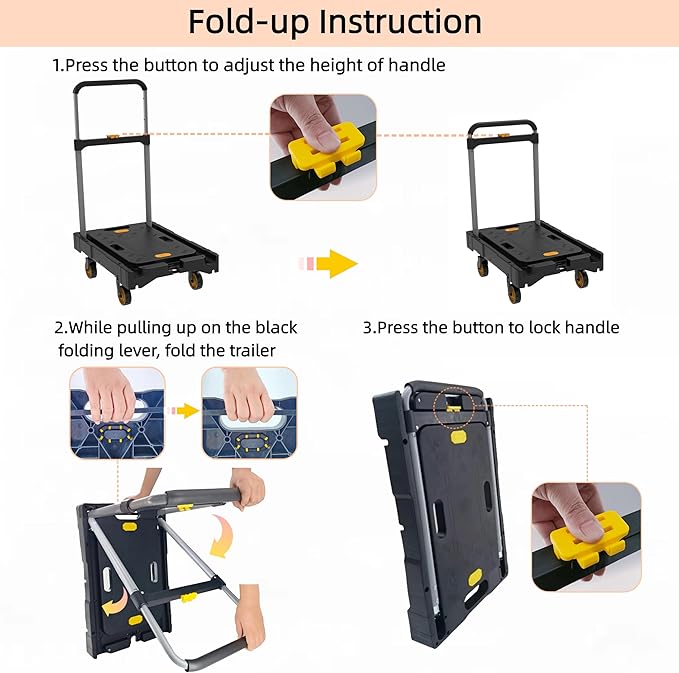 Fold-up Instruction

1.Press the button to adjust the height of handle

2.While pulling up on the black folding lever, fold the trailer

3.Press the button to lock handle