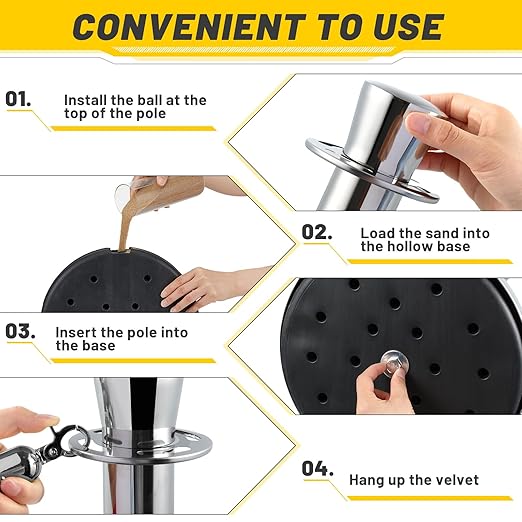 CONVENIENT TO USE

01.
Install the ball at the top of the pole

02.
Load the sand into the hollow base

03.
Insert the pole into the base

04.
Hang up the velvet