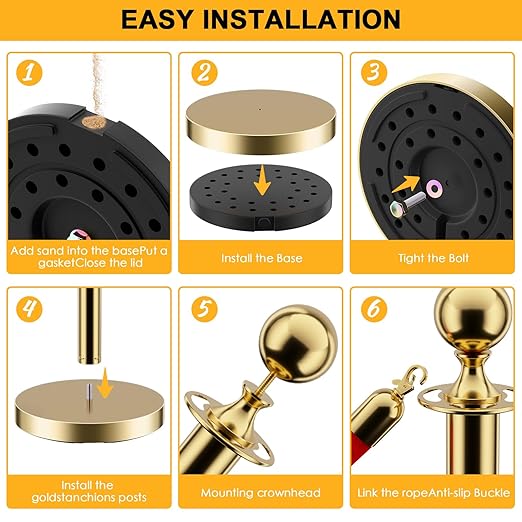 EASY INSTALLATION

1

Add sand into the basePut a gasketClose the lid

2

Install the Base

3

Tight the Bolt

4

Install the goldstanchions posts

5

Mounting crownhead

6

Link the ropeAnti-slip Buckle