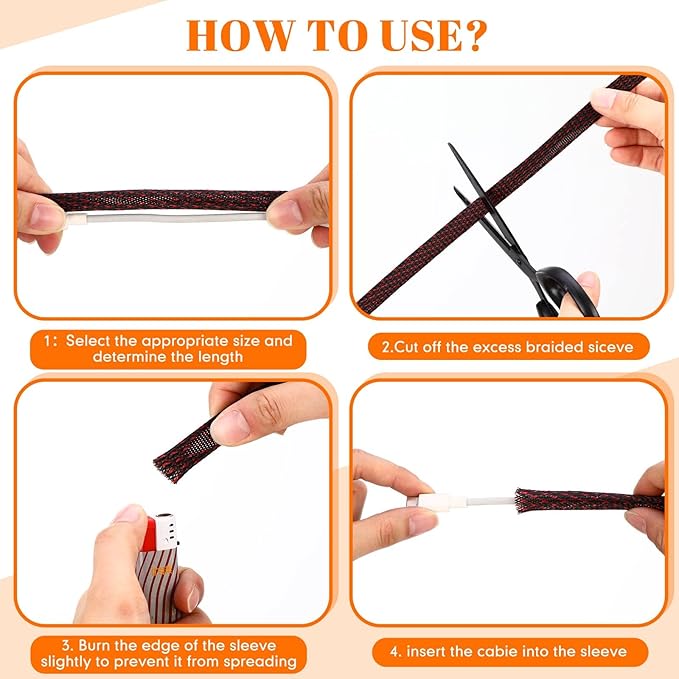 HOW TO USE?

1: Select the appropriate size and determine the length

2.Cut off the excess braided siceve

3. Burn the edge of the sleeve slightly to prevent it from spreading

4. insert the cabie into the sleeve