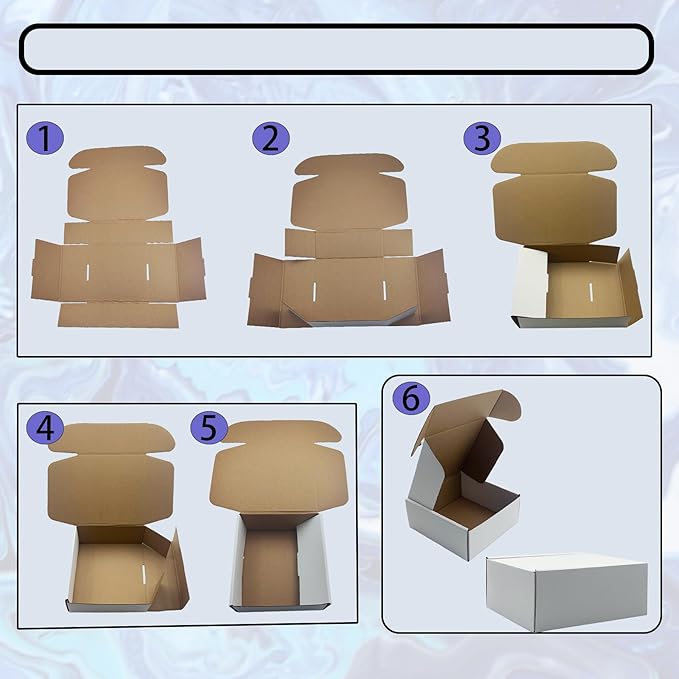 1

2

3

4

5

6