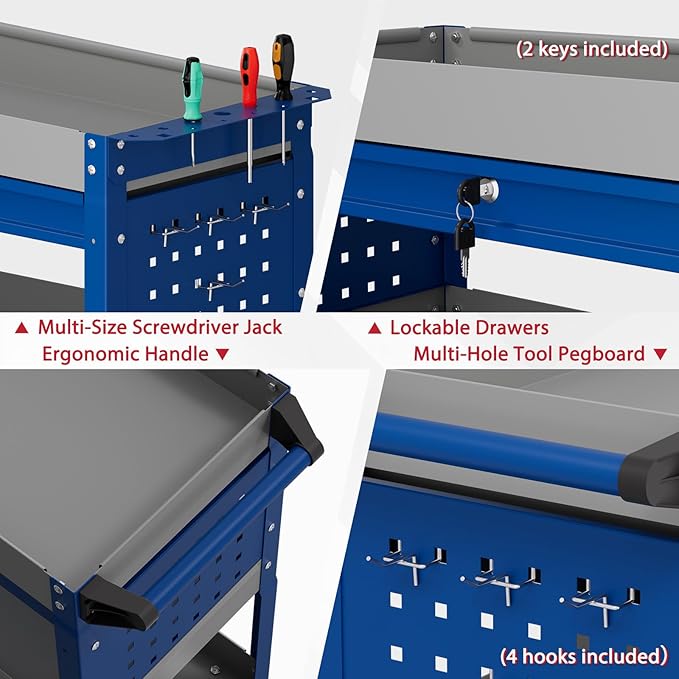 (2 keys included)

▲ Multi-Size Screwdriver Jack

Ergonomic Handle ▼

▲ Lockable Drawers

Multi-Hole Tool Pegboard ▼

(4 hooks included)