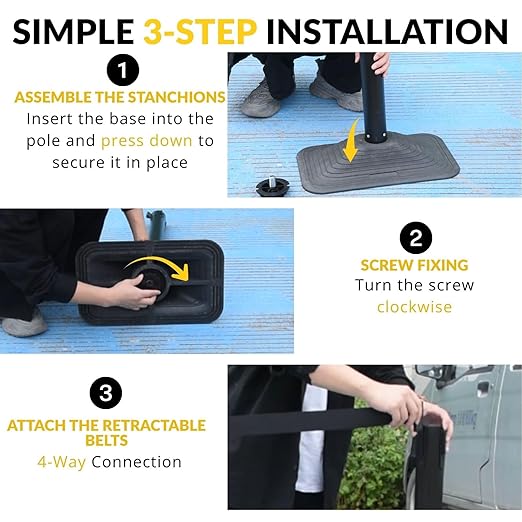 SIMPLE 3-STEP INSTALLATION

1

ASSEMBLE THE STANCHIONS
Insert the base into the pole and press down to secure it in place

2

SCREW FIXING
Turn the screw clockwise

3

ATTACH THE RETRACTABLE BELTS
4-Way Connection