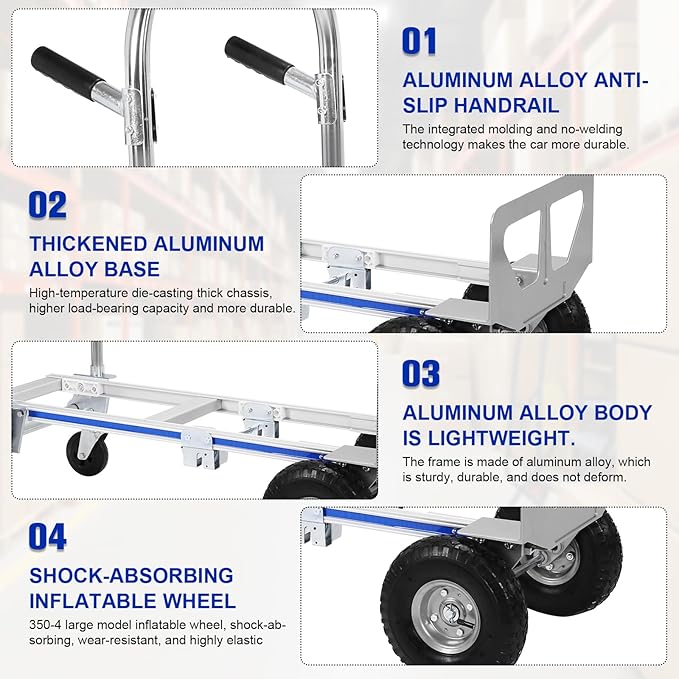 01

ALUMINUM ALLOY ANTI-SLIP HANDRAIL

The integrated molding and no-welding technology makes the car more durable.

02

THICKENED ALUMINUM ALLOY BASE

High-temperature die-casting thick chassis, higher load-bearing capacity and more durable.

03

ALUMINUM ALLOY BODY IS LIGHTWEIGHT.

The frame is made of aluminum alloy, which is sturdy, durable, and does not deform.

04

SHOCK-ABSORBING INFLATABLE WHEEL

350-4 large model inflatable wheel, shock-absorbing, wear-resistant, and highly elastic