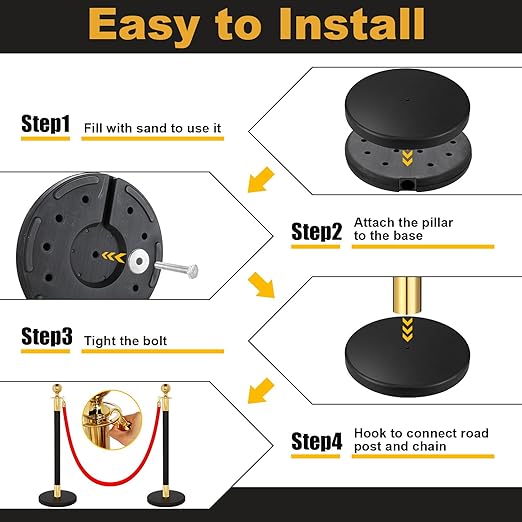 Easy to Install

Step1 Fill with sand to use it

Step2 Attach the pillar to the base

Step3 Tight the bolt

Step4 Hook to connect road post and chain