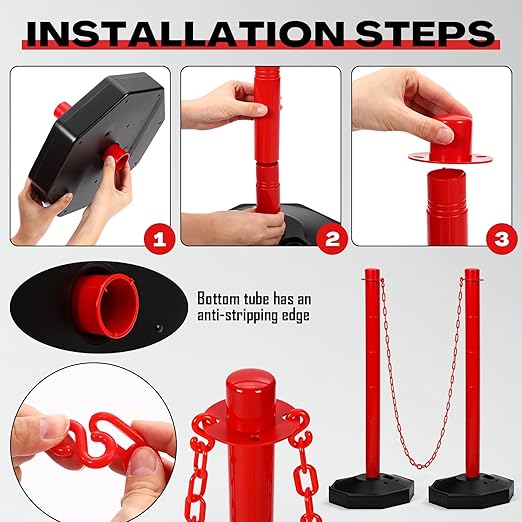 INSTALLATION STEPS

1

2

3

Bottom tube has an anti-stripping edge