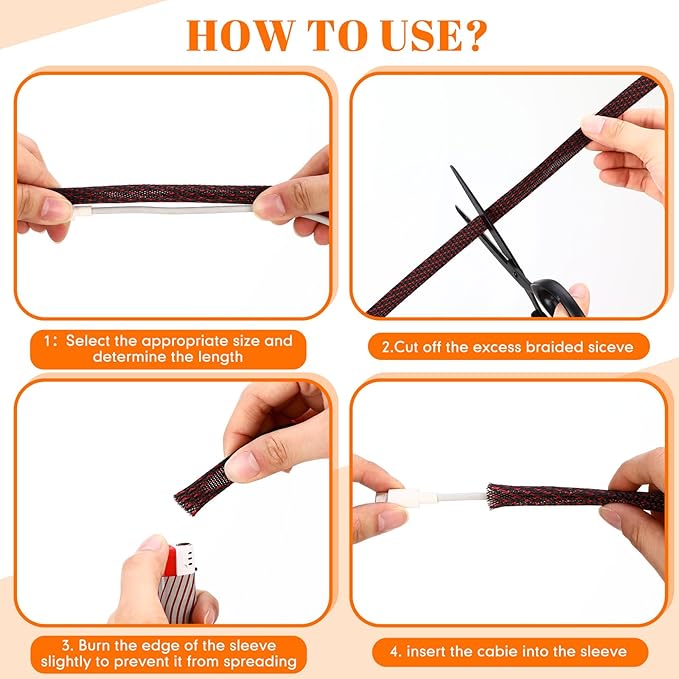 HOW TO USE?

1: Select the appropriate size and determine the length

2.Cut off the excess braided siceve

3. Burn the edge of the sleeve slightly to prevent it from spreading

4. insert the cabie into the sleeve