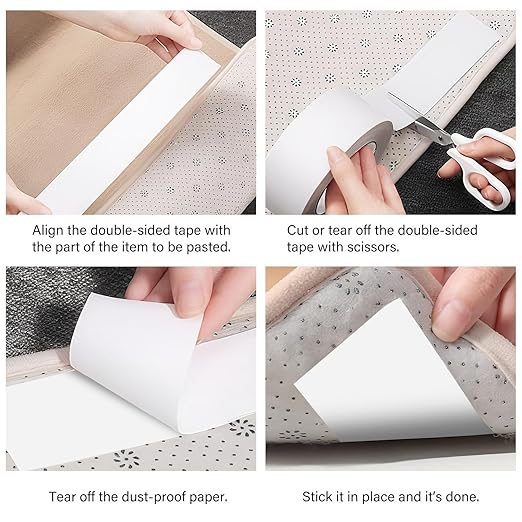 Align the double-sided tape with the part of the item to be pasted.

Cut or tear off the double-sided tape with scissors.

Tear off the dust-proof paper.

Stick it in place and it's done.