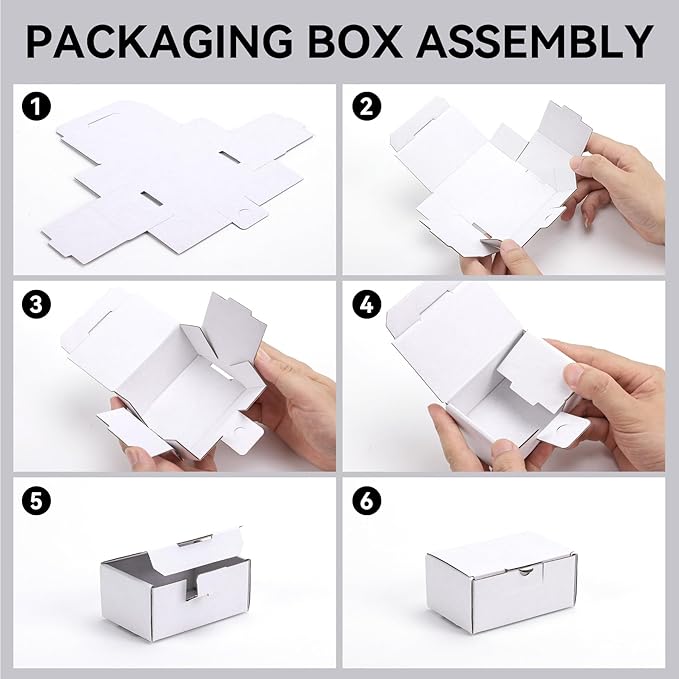 PACKAGING BOX ASSEMBLY

1

2

3

4

5

6