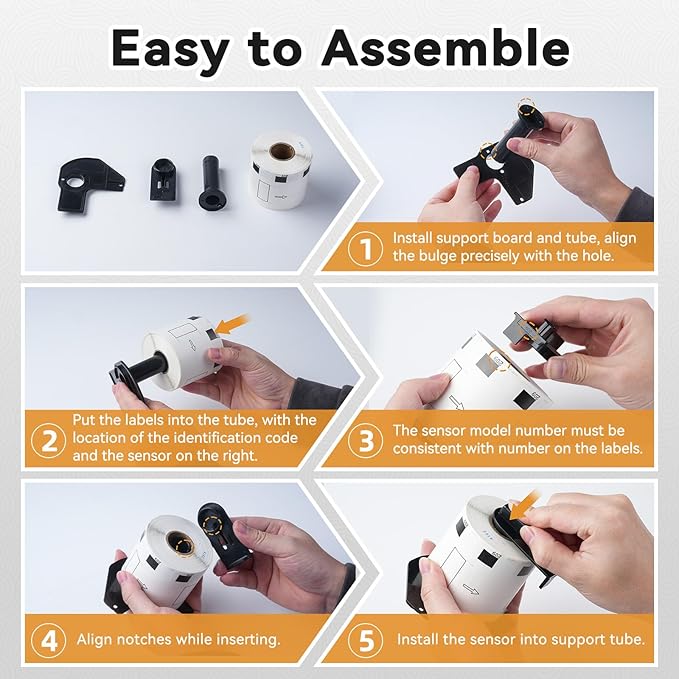 Easy to Assemble

1 Install support board and tube, align the bulge precisely with the hole.

2 Put the labels into the tube, with the location of the identification code and the sensor on the right.

3 The sensor model number must be consistent with number on the labels.

4 Align notches while inserting.

5 Install the sensor into support tube.