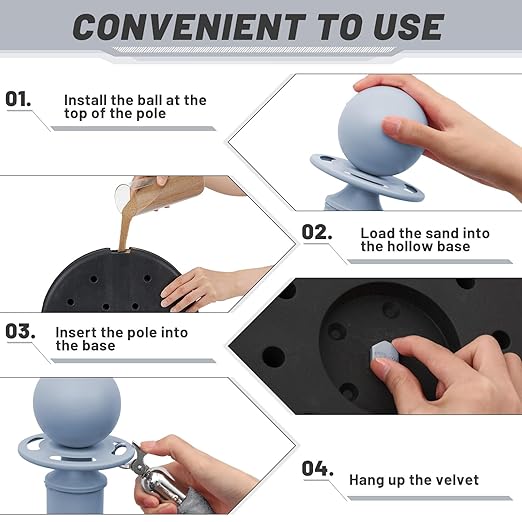 CONVENIENT TO USE

01.
Install the ball at the top of the pole

02.
Load the sand into the hollow base

03.
Insert the pole into the base

04.
Hang up the velvet