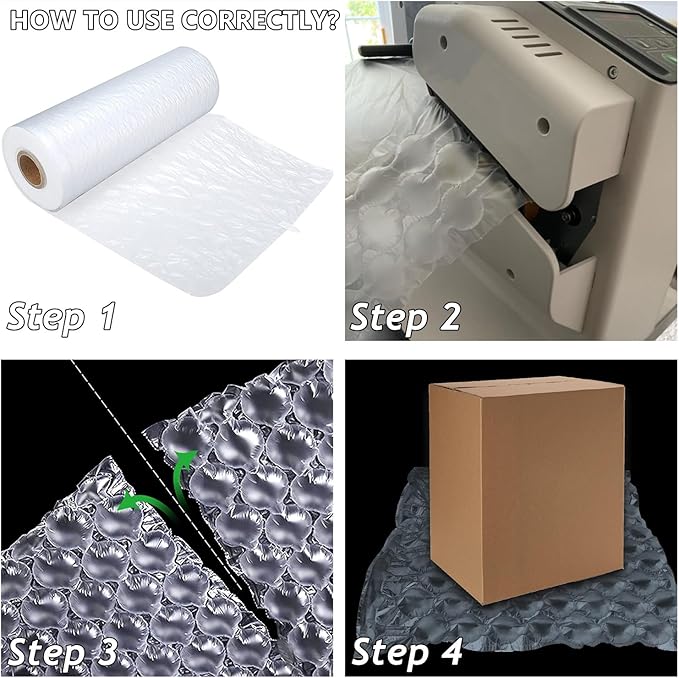 HOW TO USE CORRECTLY?

Step 1

Step 2

Step 3

Step 4