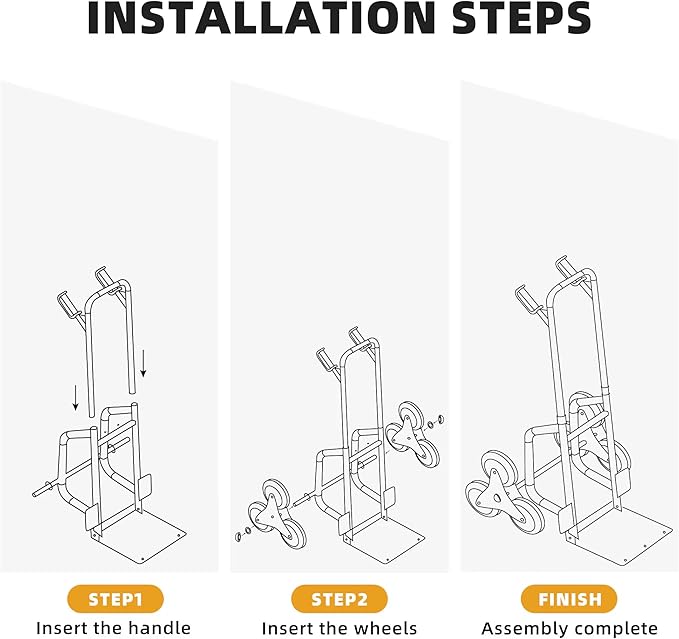 INSTALLATION STEPS

STEP1
Insert the handle

STEP2
Insert the wheels

FINISH
Assembly complete