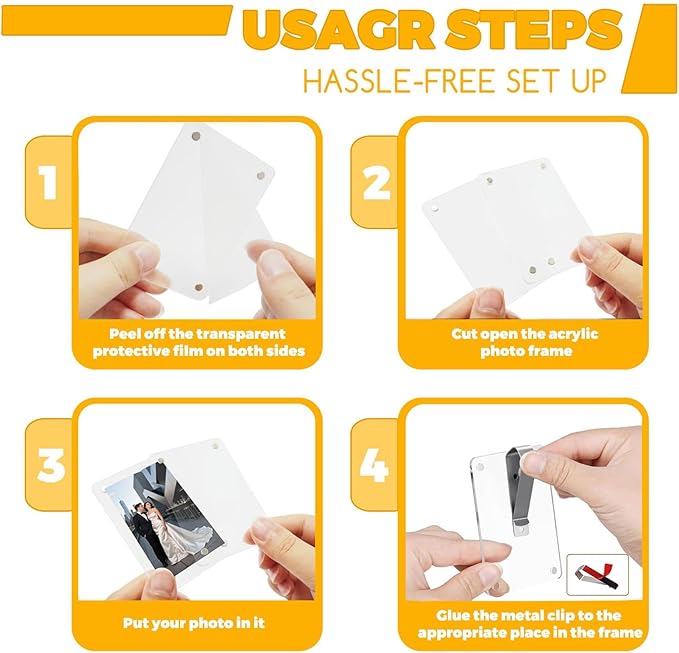 USAGR STEPS

HASSLE-FREE SET UP

1

Peel off the transparent protective film on both sides

2

Cut open the acrylic photo frame

3

Put your photo in it

4

Glue the metal clip to the appropriate place in the frame