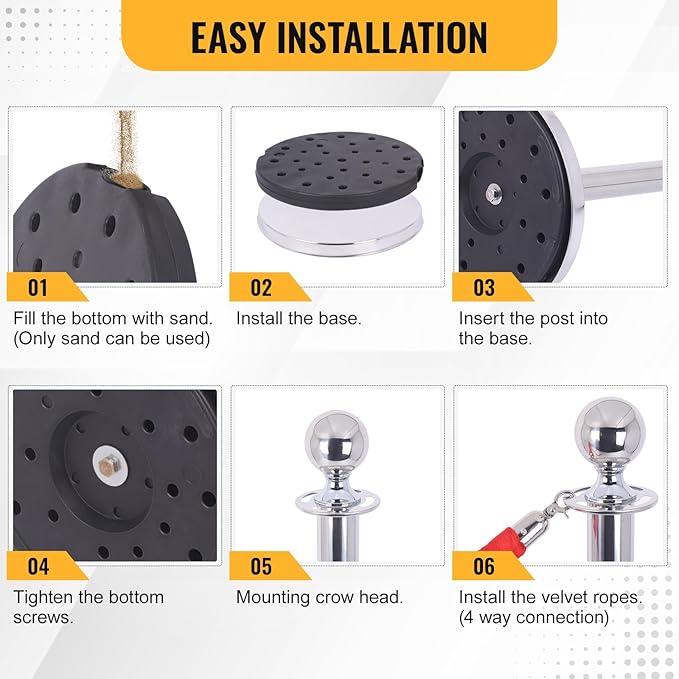 EASY INSTALLATION

01
Fill the bottom with sand. (Only sand can be used)

02
Install the base.

03
Insert the post into the base.

04
Tighten the bottom screws.

05
Mounting crow head.

06
Install the velvet ropes. (4 way connection)